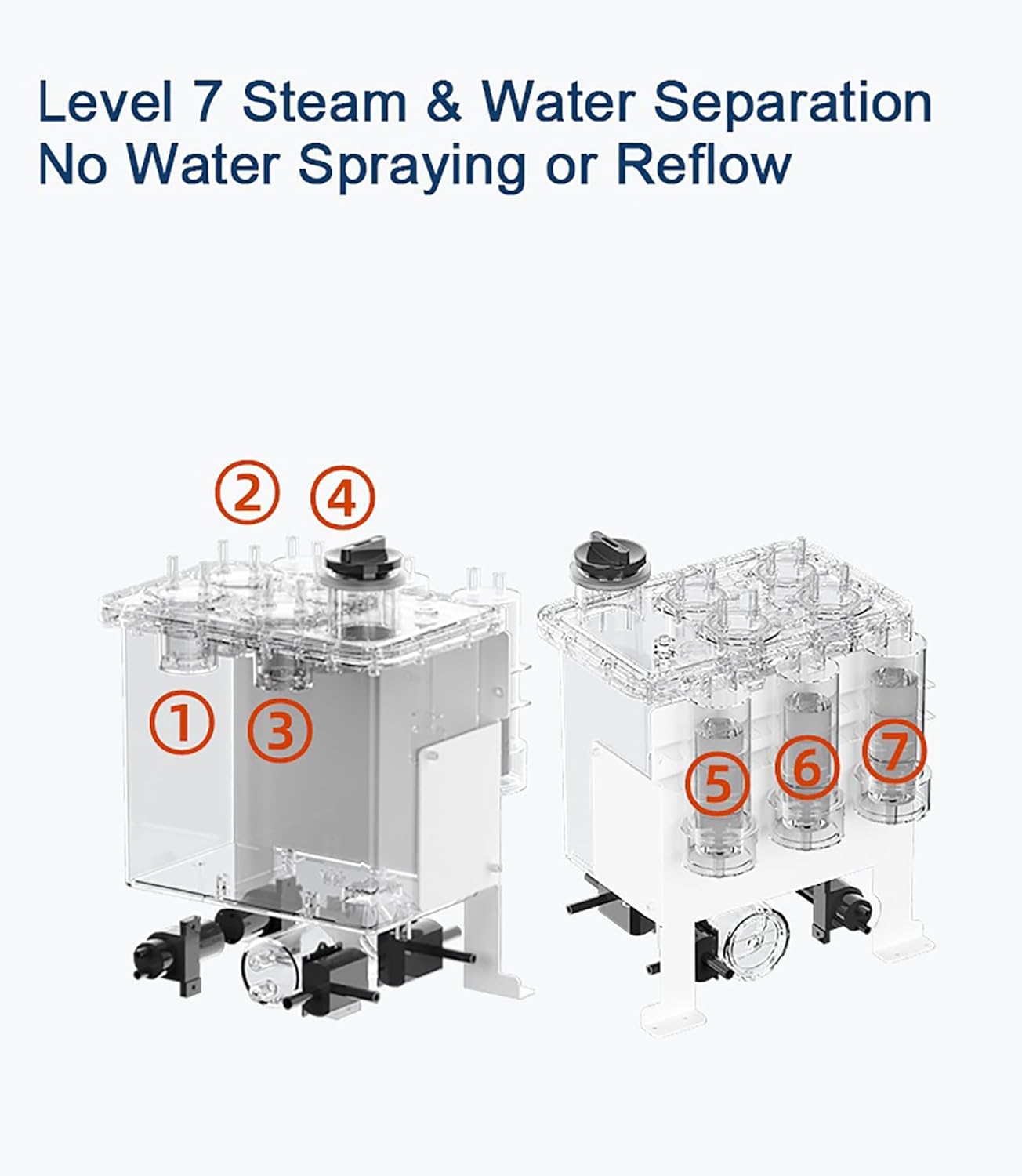 Level 7 Steam & Water Separation
No Water Spraying or Reflow

②
④
①
③
⑤
⑥
⑦