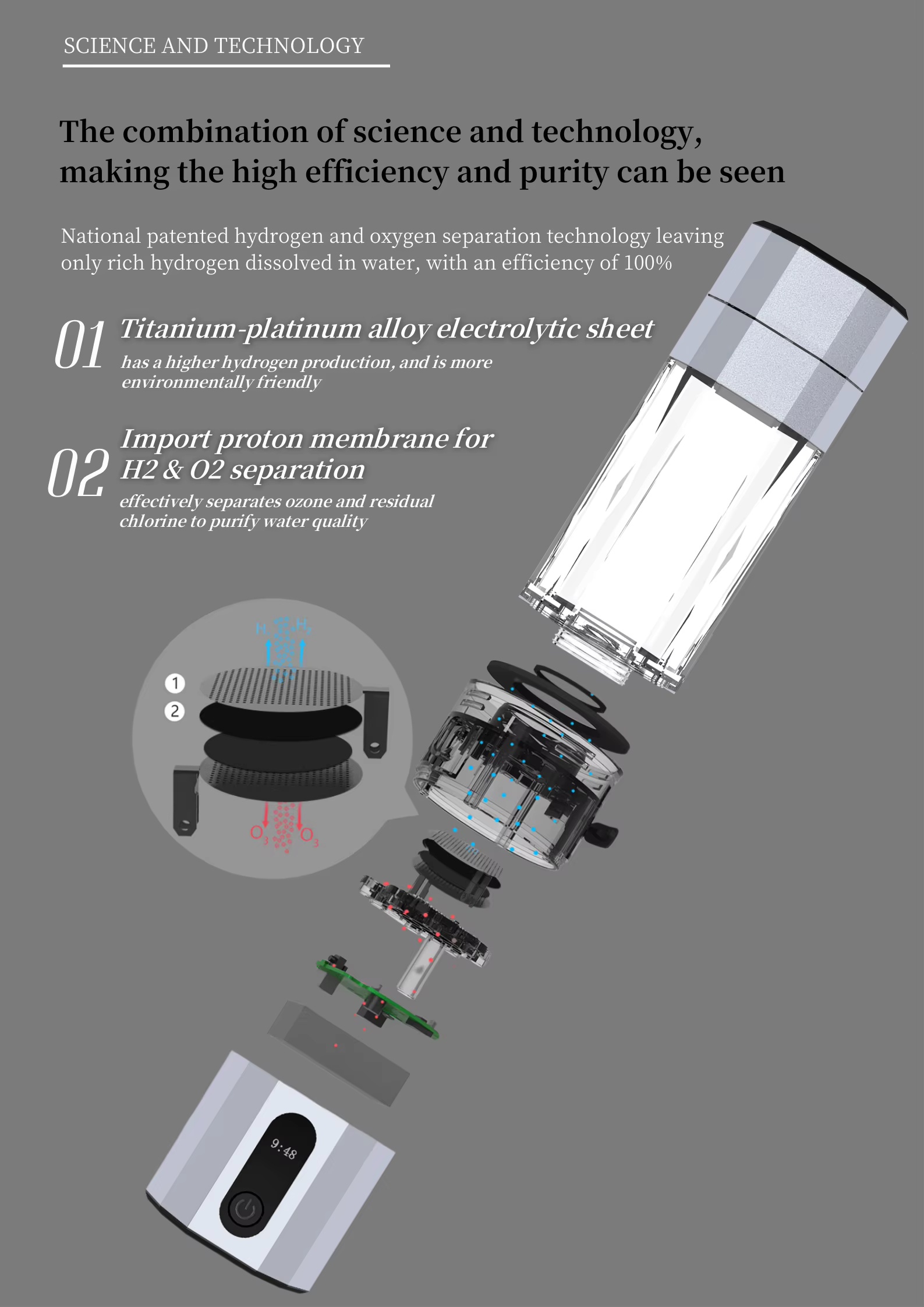 SCIENCE AND TECHNOLOGY

The combination of science and technology, making the high efficiency and purity can be seen

National patented hydrogen and oxygen separation technology leaving only rich hydrogen dissolved in water, with an efficiency of 100%

01 Titanium-platinum alloy electrolytic sheet
has a higher hydrogen production, and is more environmentally friendly

02 Import proton membrane for H2 & O2 separation
effectively separates ozone and residual chlorine to purify water quality

$H_2$ $H_2$

1

2

$O_3$ $O_3$

9:48